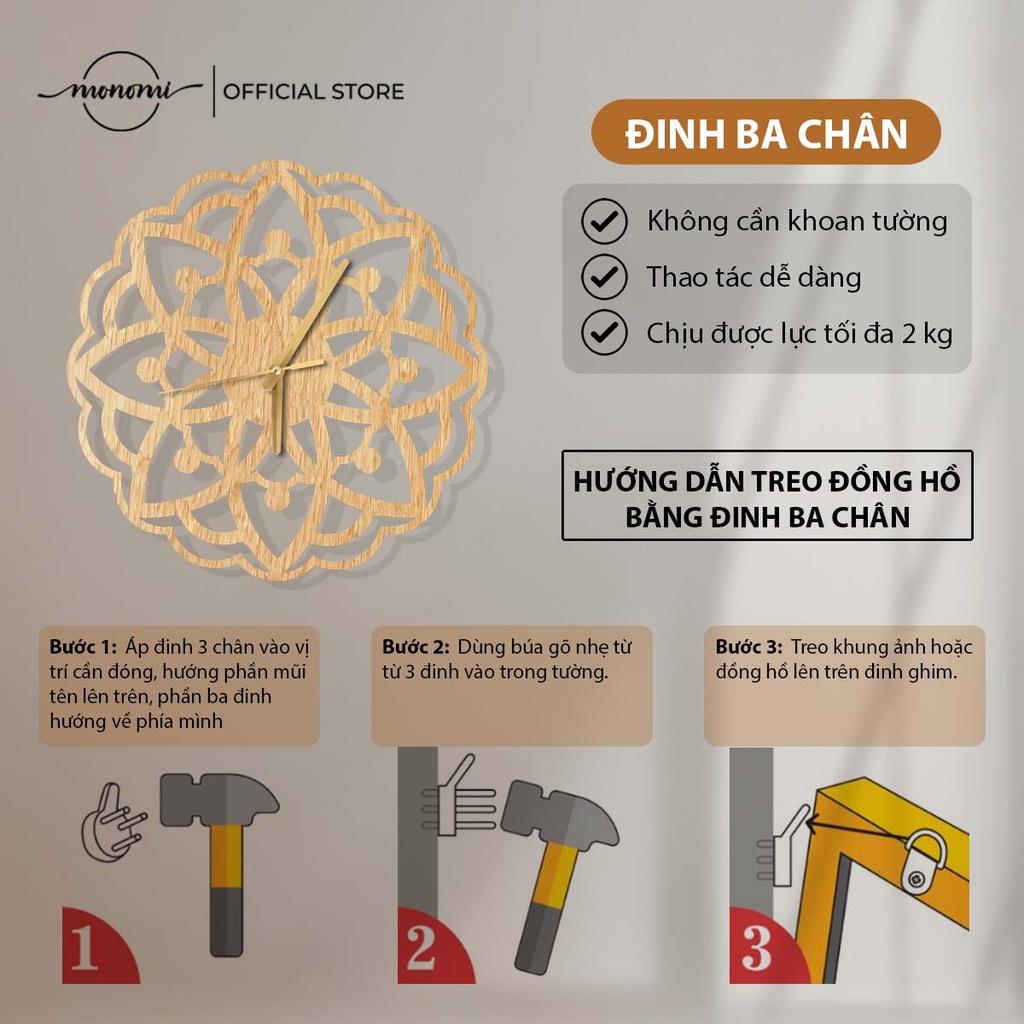 monomi | OFFICIAL STORE

ĐINH BA CHÂN

Không cần khoan tường
Thao tác dễ dàng
Chịu được lực tối đa 2 kg

HƯỚNG DẪN TREO ĐỒNG HỒ BẰNG ĐINH BA CHÂN

Bước 1: Áp đinh 3 chân vào vị trí cần đóng, hướng phần mũi tên lên trên, phần ba đinh hướng về phía mình

Bước 2: Dùng búa gõ nhẹ từ từ 3 đinh vào trong tường.

Bước 3: Treo khung ảnh hoặc đồng hồ lên trên đinh ghim.

1

2

3