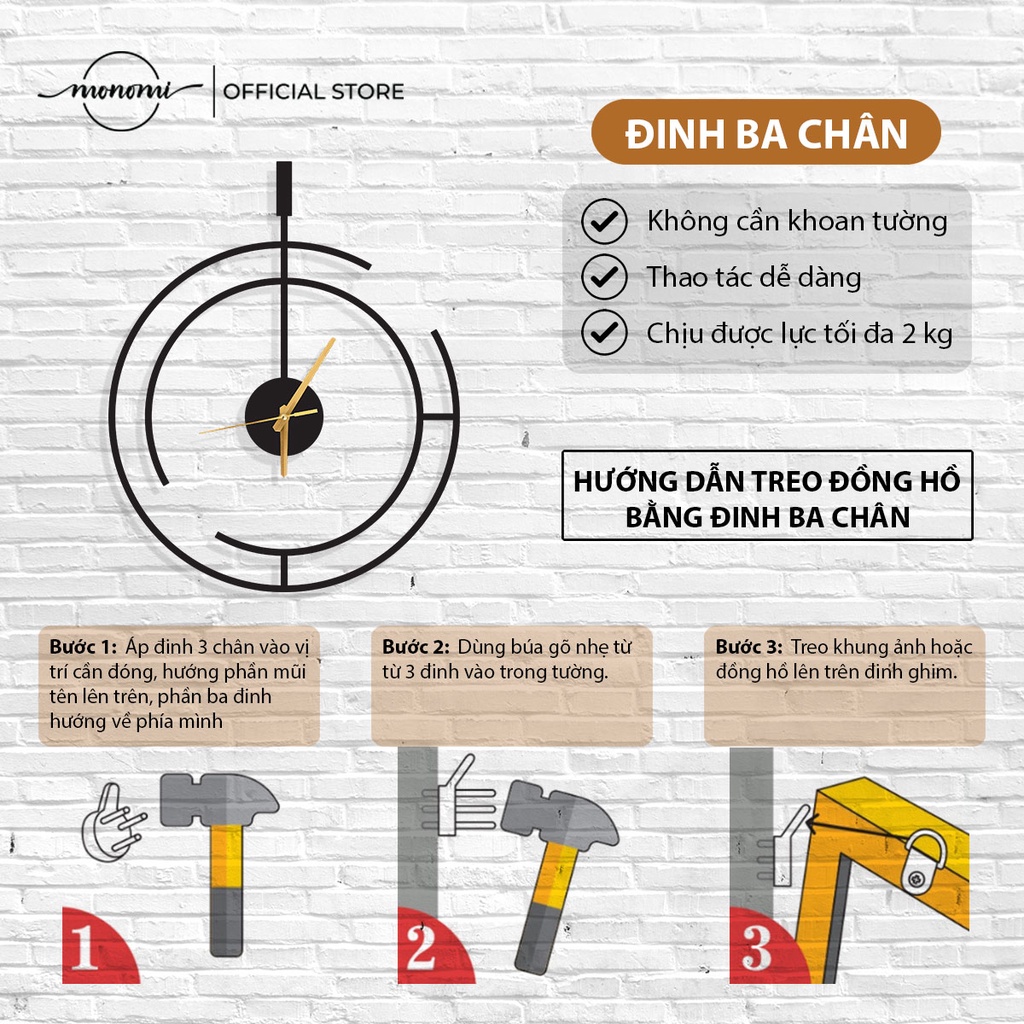 monomi | OFFICIAL STORE

ĐINH BA CHÂN

Không cần khoan tường

Thao tác dễ dàng

Chịu được lực tối đa 2 kg

HƯỚNG DẪN TREO ĐỒNG HỒ BẰNG ĐINH BA CHÂN

Bước 1: Áp đinh 3 chân vào vị trí cần đóng, hướng phần mũi tên lên trên, phần ba đinh hướng về phía mình

Bước 2: Dùng búa gõ nhẹ từ từ 3 đinh vào trong tường.

Bước 3: Treo khung ảnh hoặc đồng hồ lên trên đinh ghim.

1

2

3