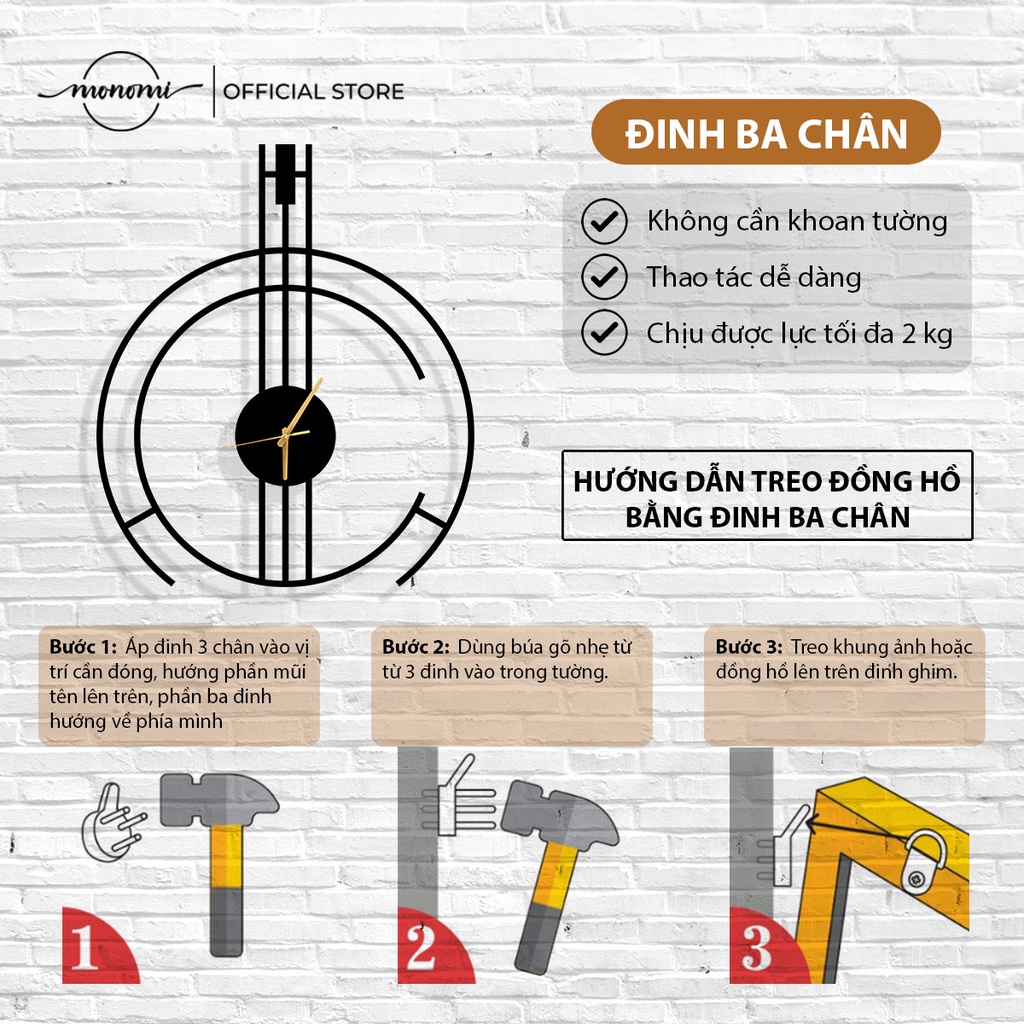 monomi | OFFICIAL STORE

ĐINH BA CHÂN

Không cần khoan tường
Thao tác dễ dàng
Chịu được lực tối đa 2 kg

HƯỚNG DẪN TREO ĐỒNG HỒ BẰNG ĐINH BA CHÂN

Bước 1: Áp đinh 3 chân vào vị trí cần đóng, hướng phần mũi tên lên trên, phần ba đinh hướng về phía mình

Bước 2: Dùng búa gõ nhẹ từ từ 3 đinh vào trong tường.

Bước 3: Treo khung ảnh hoặc đồng hồ lên trên đinh ghim.

1

2

3