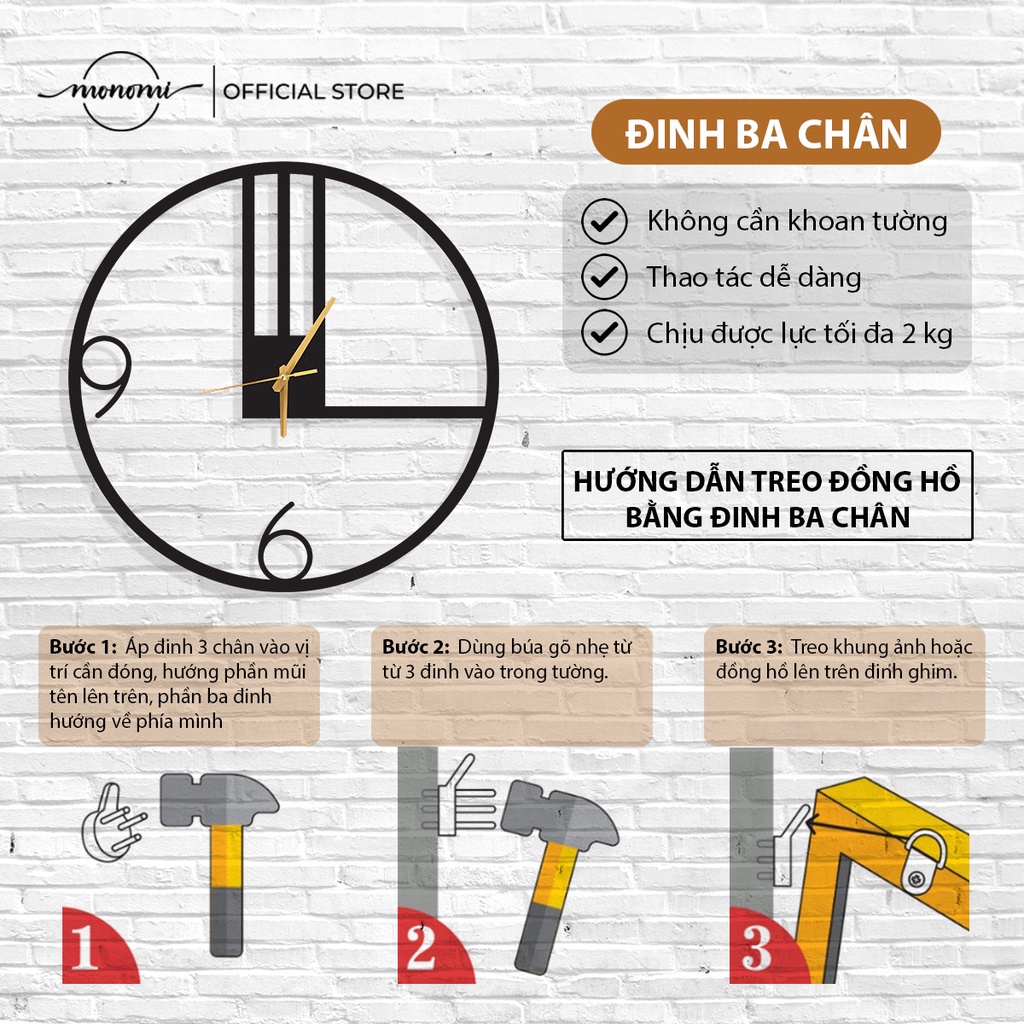 monomi | OFFICIAL STORE

ĐINH BA CHÂN

Không cần khoan tường

Thao tác dễ dàng

Chịu được lực tối đa 2 kg

9

6

HƯỚNG DẪN TREO ĐỒNG HỒ BẰNG ĐINH BA CHÂN

Bước 1: Áp đinh 3 chân vào vị trí cần đóng, hướng phần mũi tên lên trên, phần ba đinh hướng về phía mình

Bước 2: Dùng búa gõ nhẹ từ từ 3 đinh vào trong tường.

Bước 3: Treo khung ảnh hoặc đồng hồ lên trên đinh ghim.

1

2

3